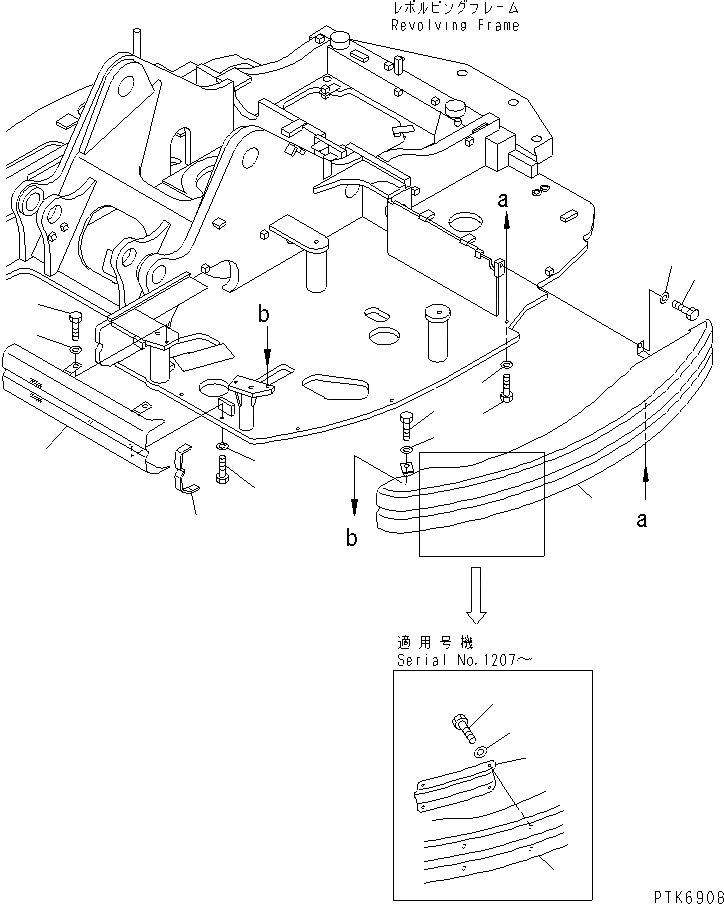 レボルビングフレーム
Revolving Frame

a

b

b

a

適用号機
Serial No.1207~

PTK6908