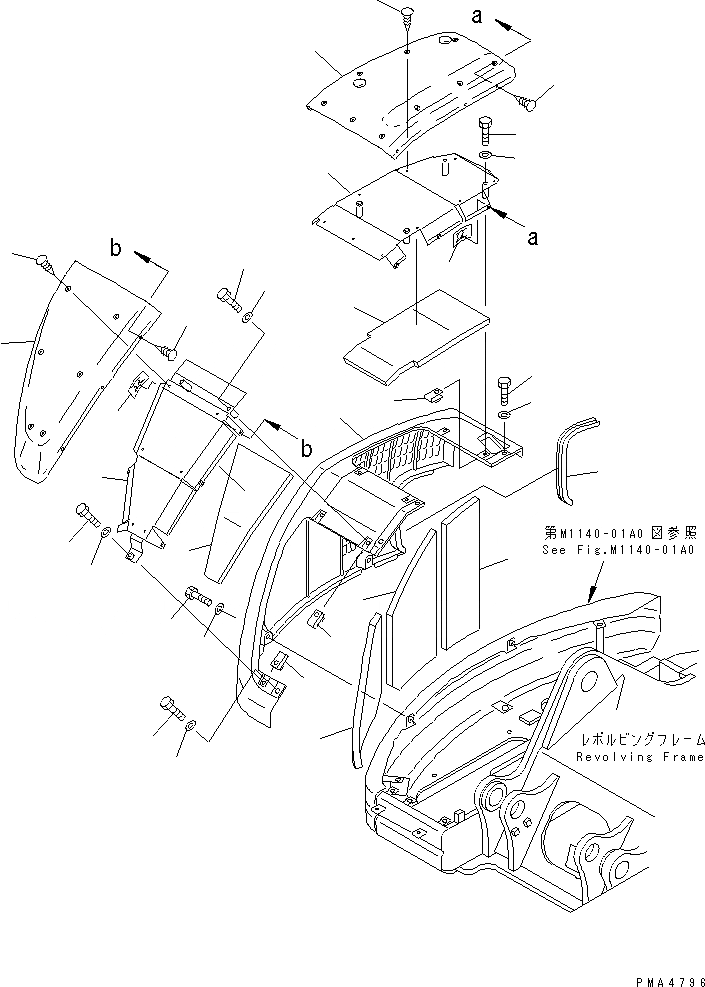 a

a

b

b

第M1140-01A0 図参照
See Fig.M1140-01A0

レボルビングフレーム
Revolving Frame

PMA4796