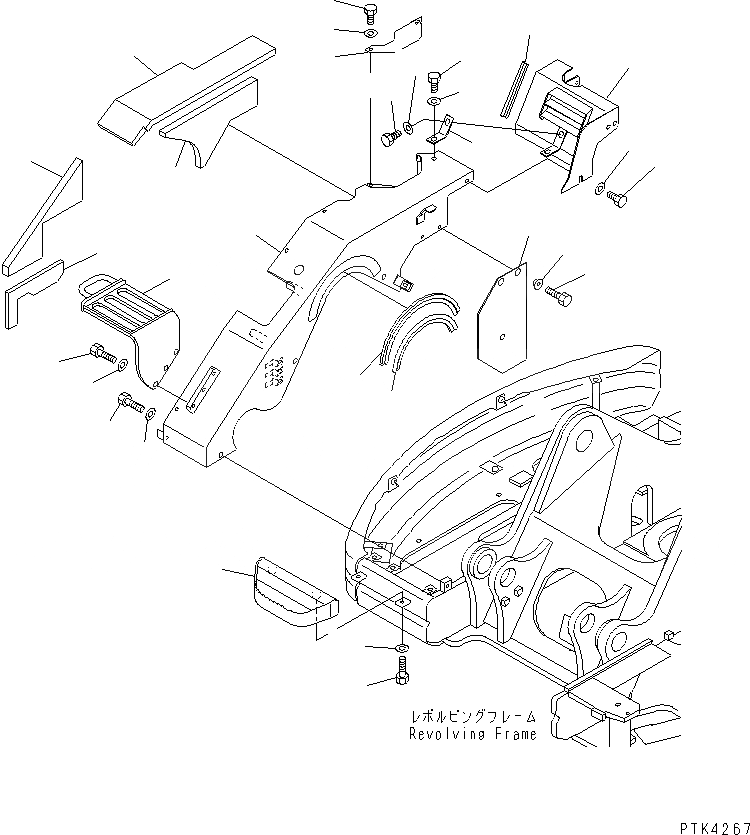 レボルビングフレーム
Revolving Frame

PTK4267