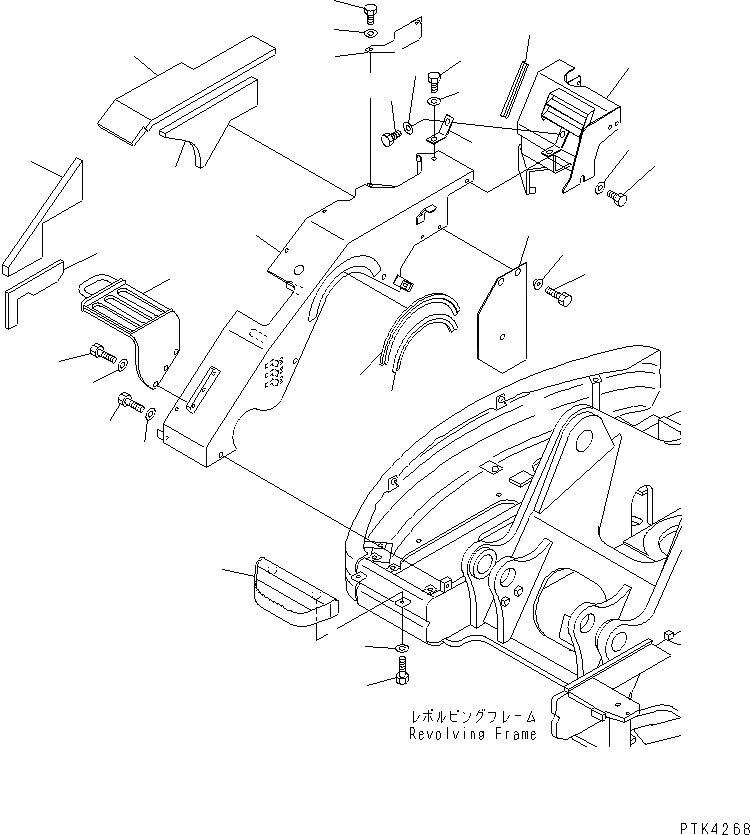 レボルビングフレーム
Revolving Frame

PTK4268