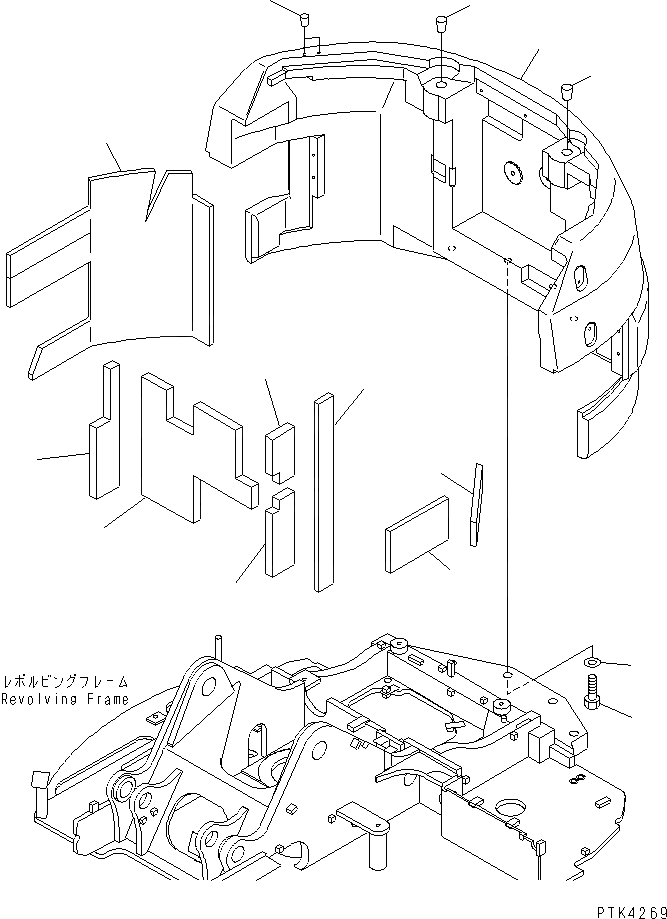 レボルビングフレーム
Revolving Frame

PTK4269