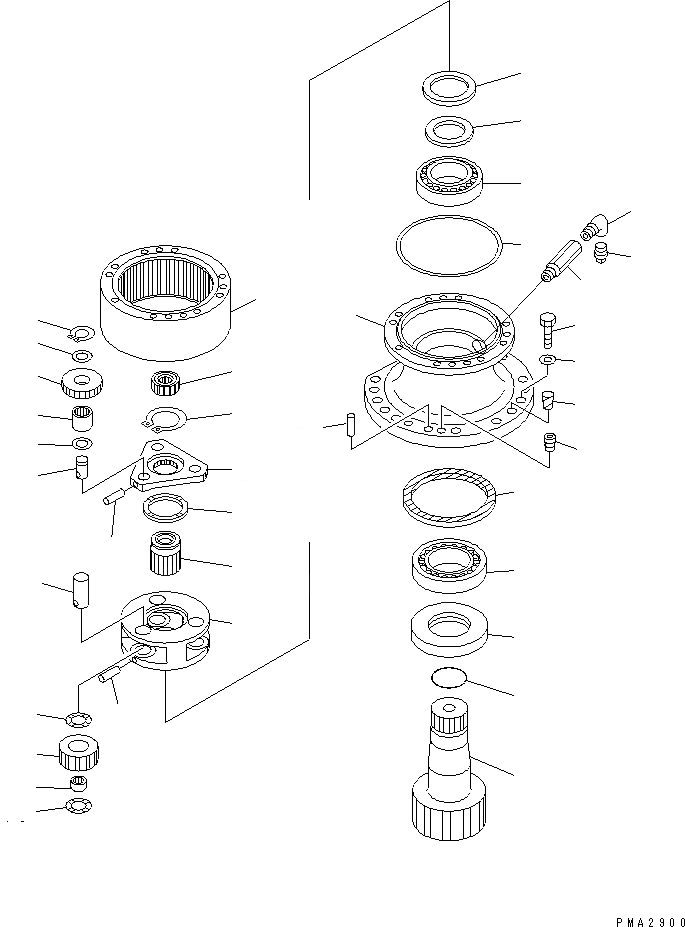 PMA2900