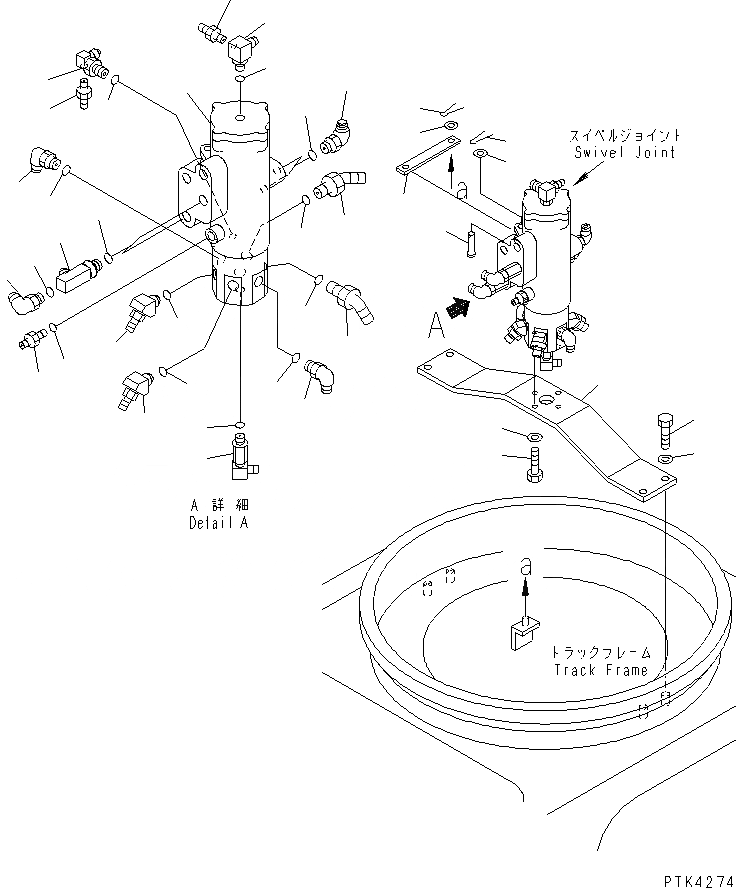 スイベルジョイント
Swivel Joint

a

A

A 詳細
Detail A

a

トラックフレーム
Track Frame

PTK4274