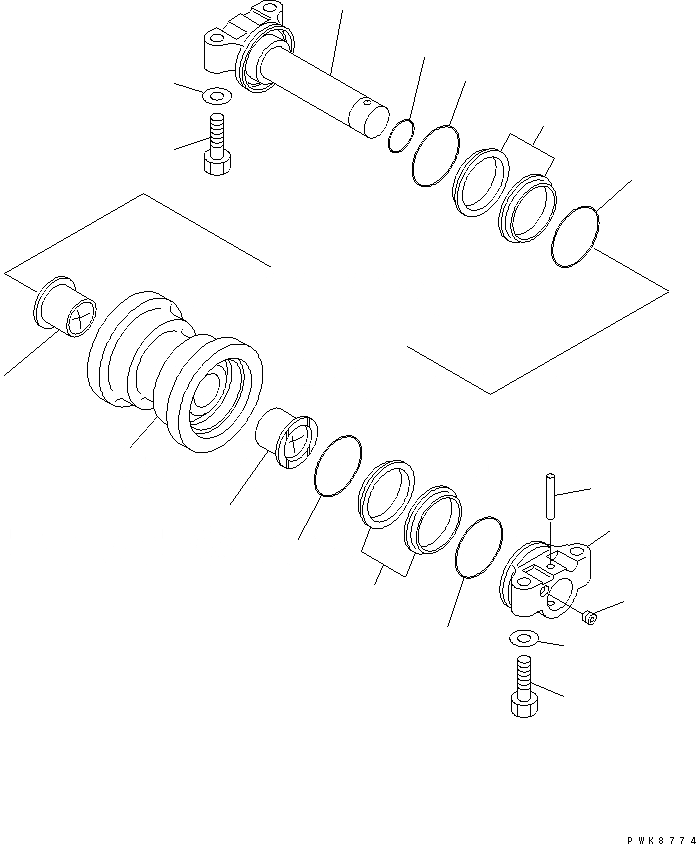 PWK8774