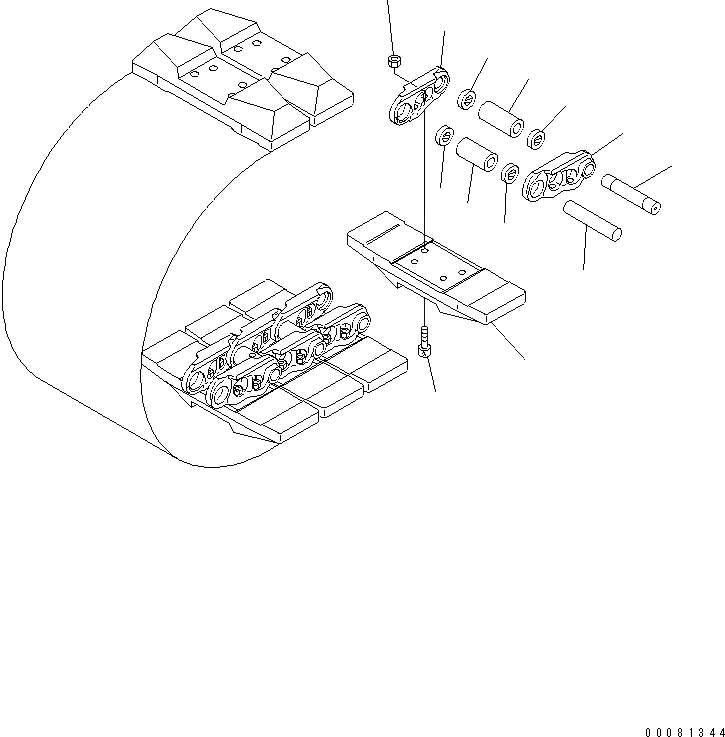 00081344