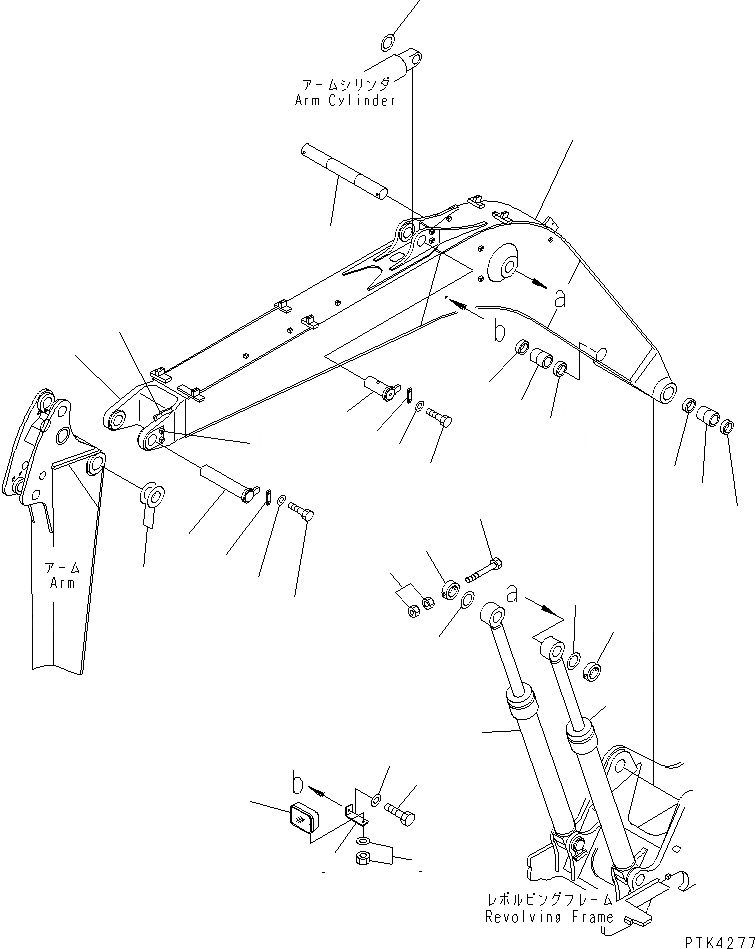 アームシリンダ
Arm Cylinder

a

b

アーム
Arm

a

b

レボルビングフレーム
Revolving Frame

PTK4277