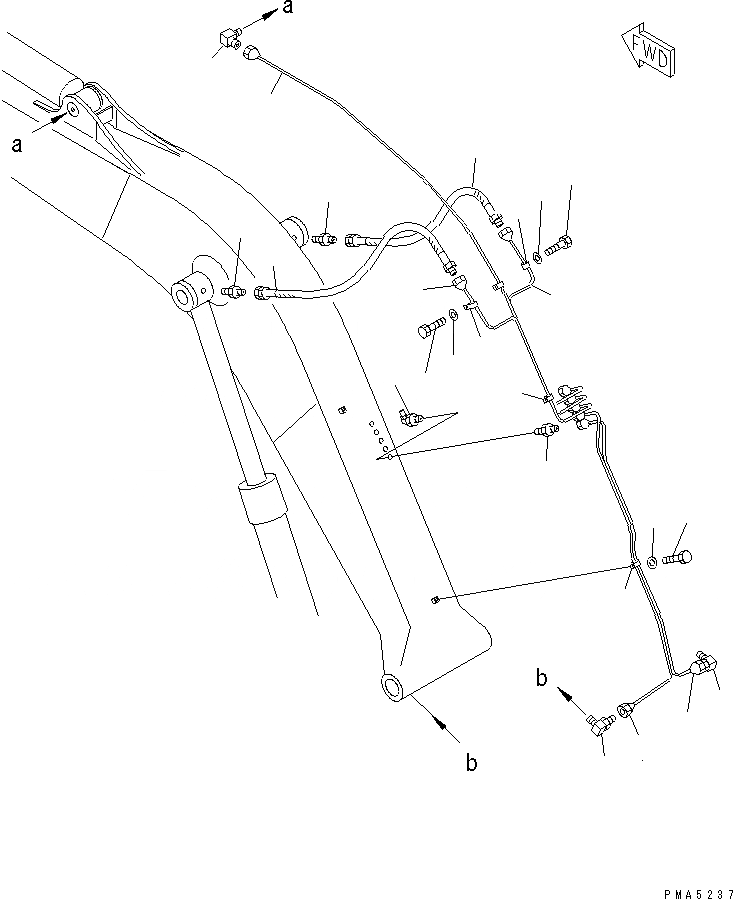 a
FWD
a
b
b
PMA5237