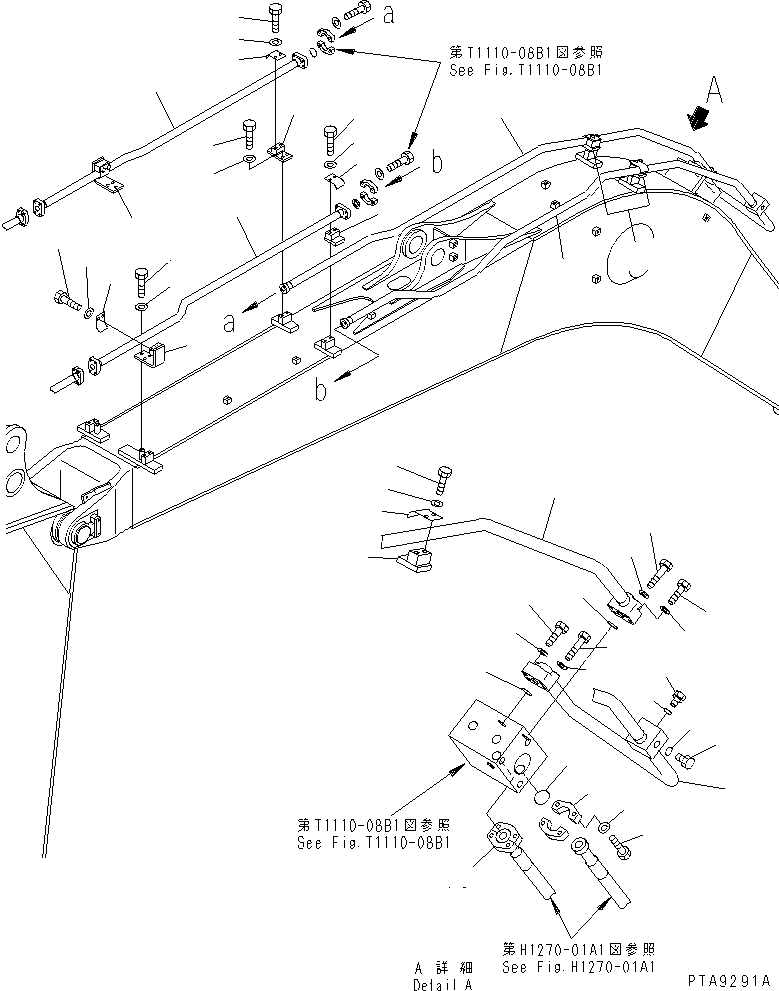 a

第T1110-08B1図参照
See Fig.T1110-08B1

A

b

a

b

第T1110-08B1図参照
See Fig.T1110-08B1

第H1270-01A1図参照
See Fig.H1270-01A1

A 詳細
Detail A

PTA9291A