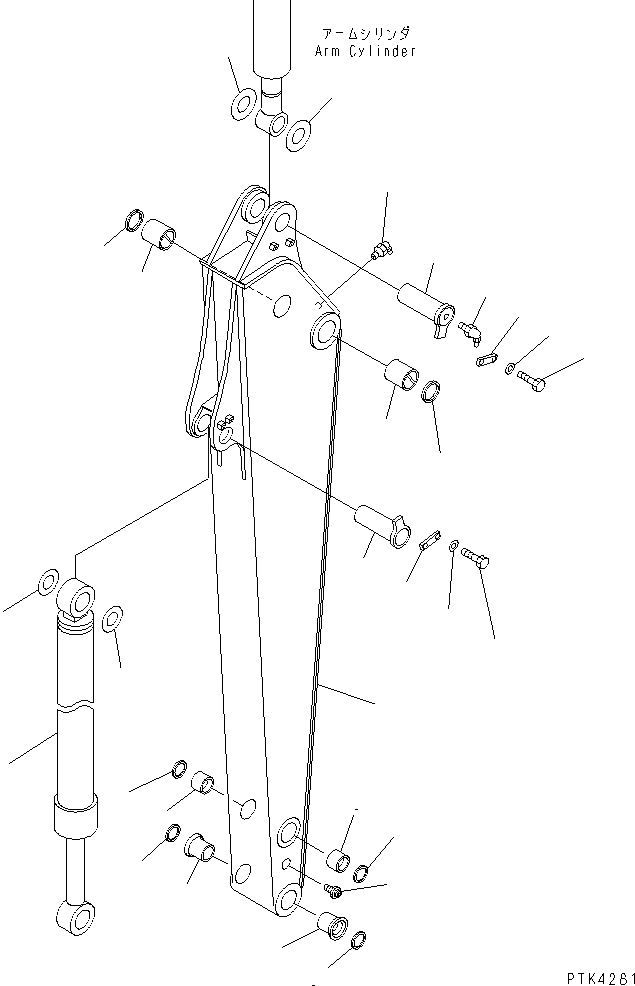 アームシリンダ
Arm Cylinder

PTK4281