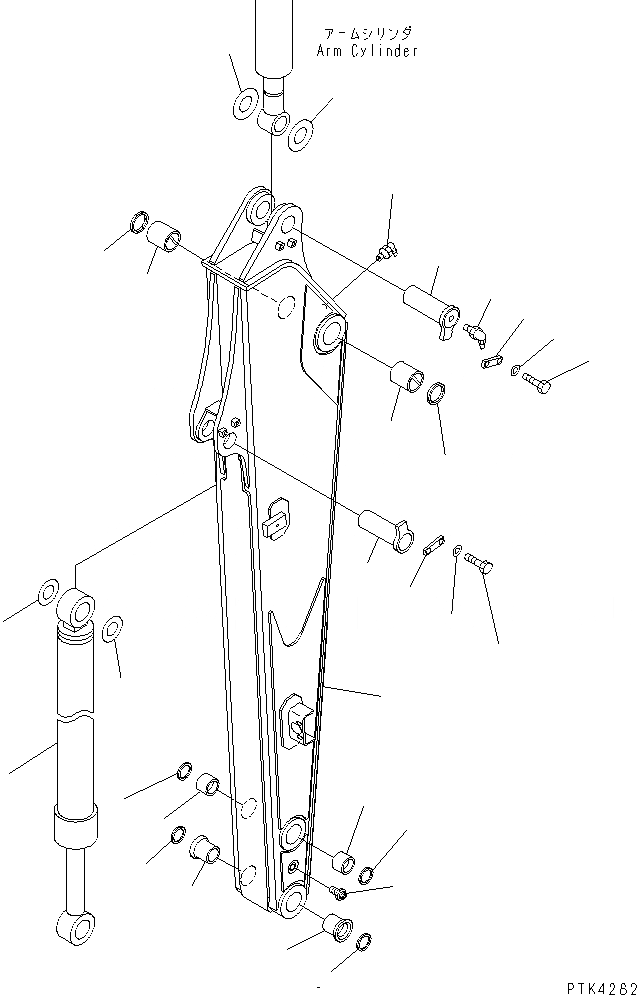 アームシリンダ
Arm Cylinder

PTK4282