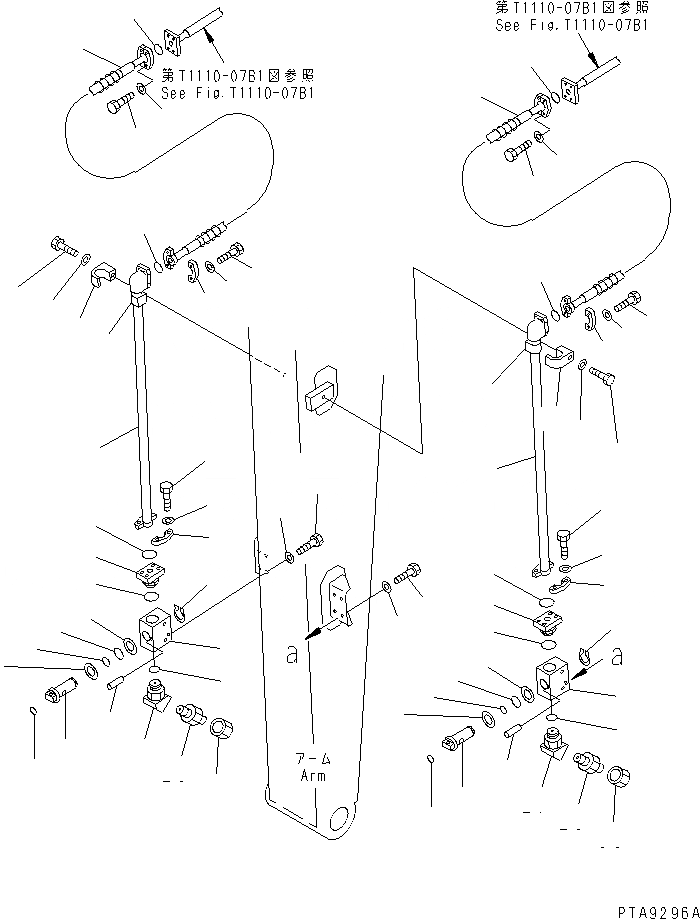 第T1110-07B1図参照
See Fig.T1110-07B1

第T1110-07B1図参照
See Fig.T1110-07B1

a

a

アーム
Arm

PTA9296A