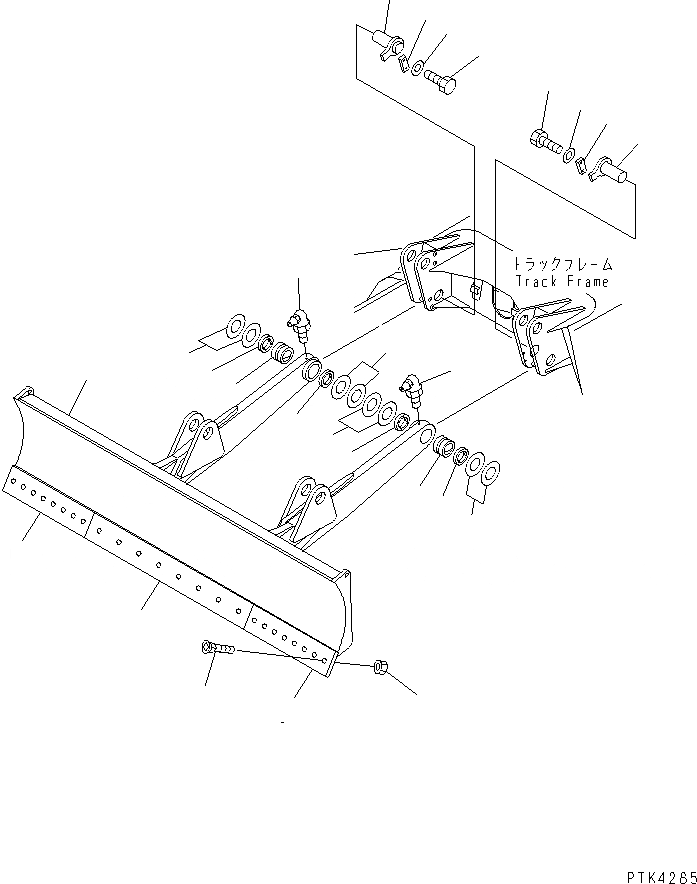 トラックフレーム
Track Frame

PTK4285