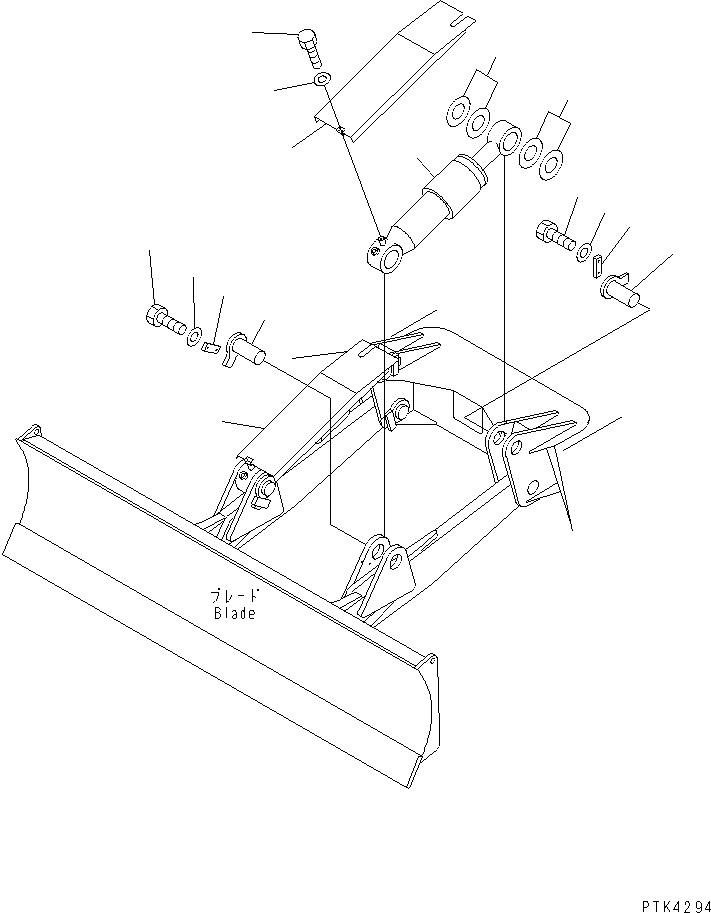 ブレード
Blade

PTK4294