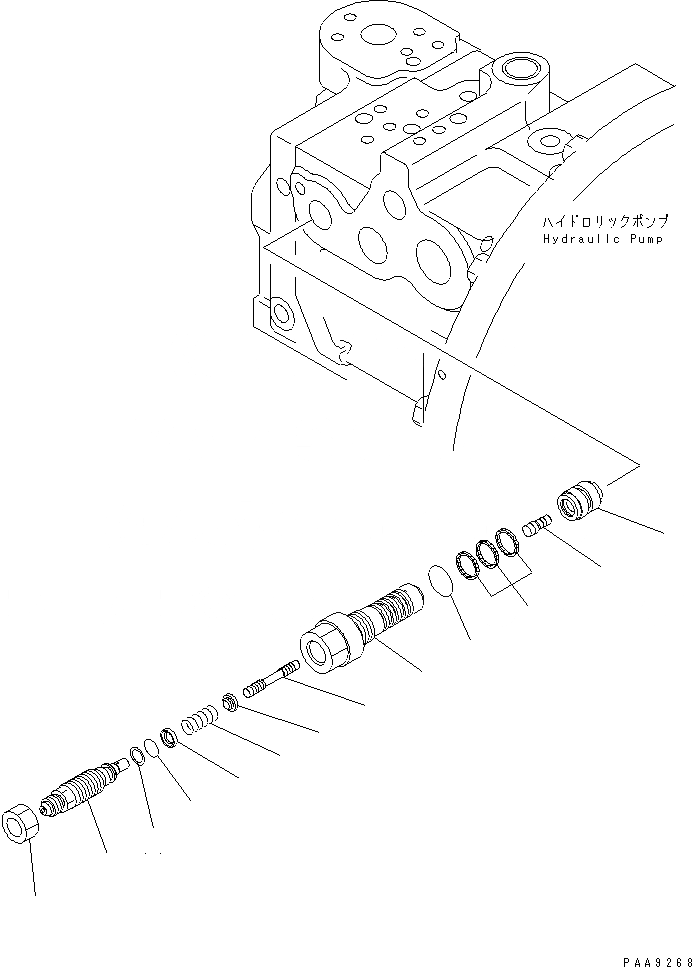 ハイドロリックポンプ
Hydraulic Pump

PAA9268