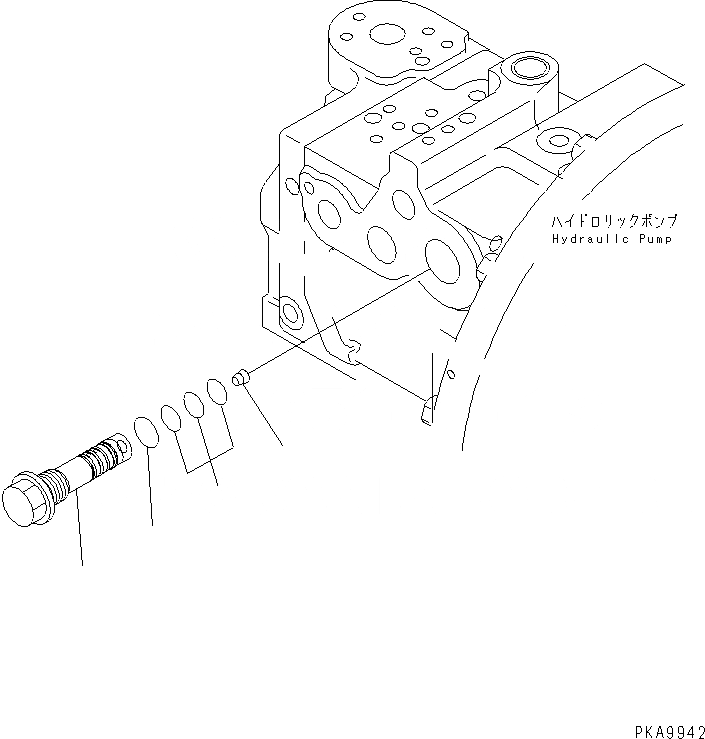 ハイドロリックポンプ
Hydraulic Pump

PKA9942