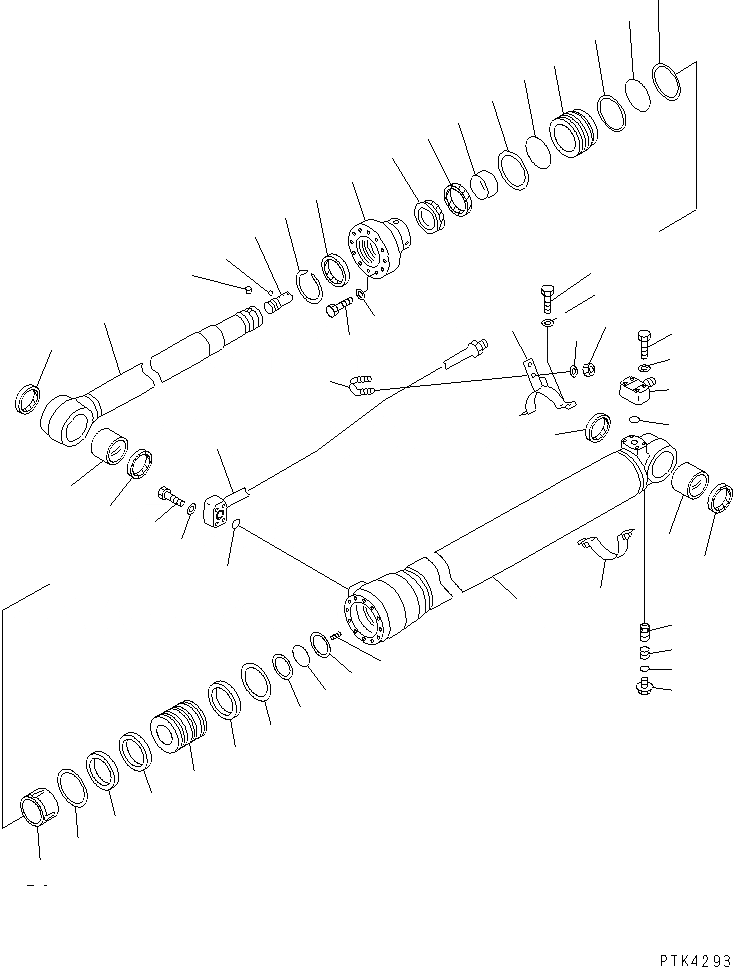 PTK4293