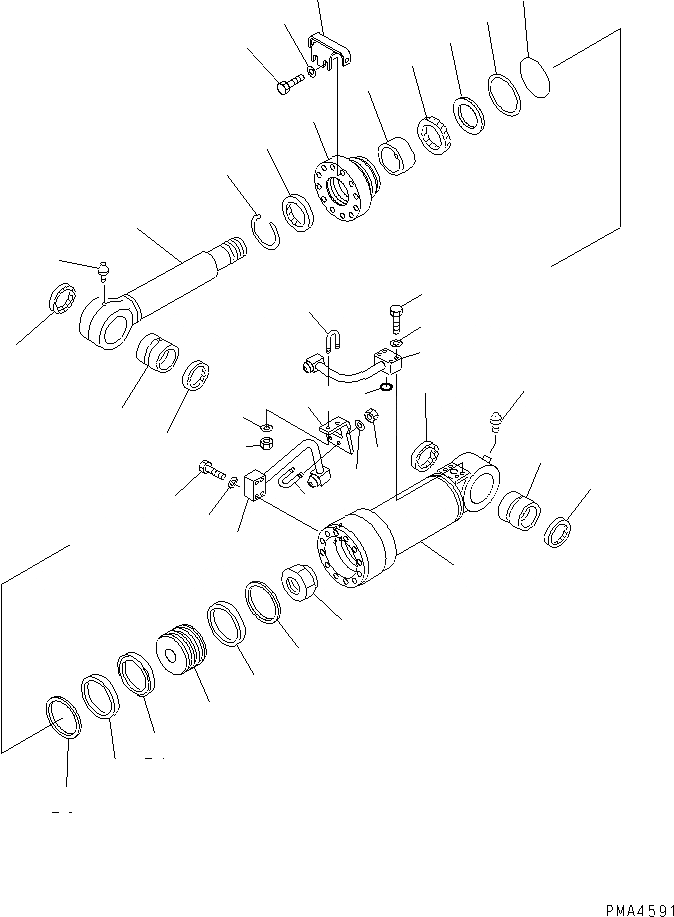 PMA4591