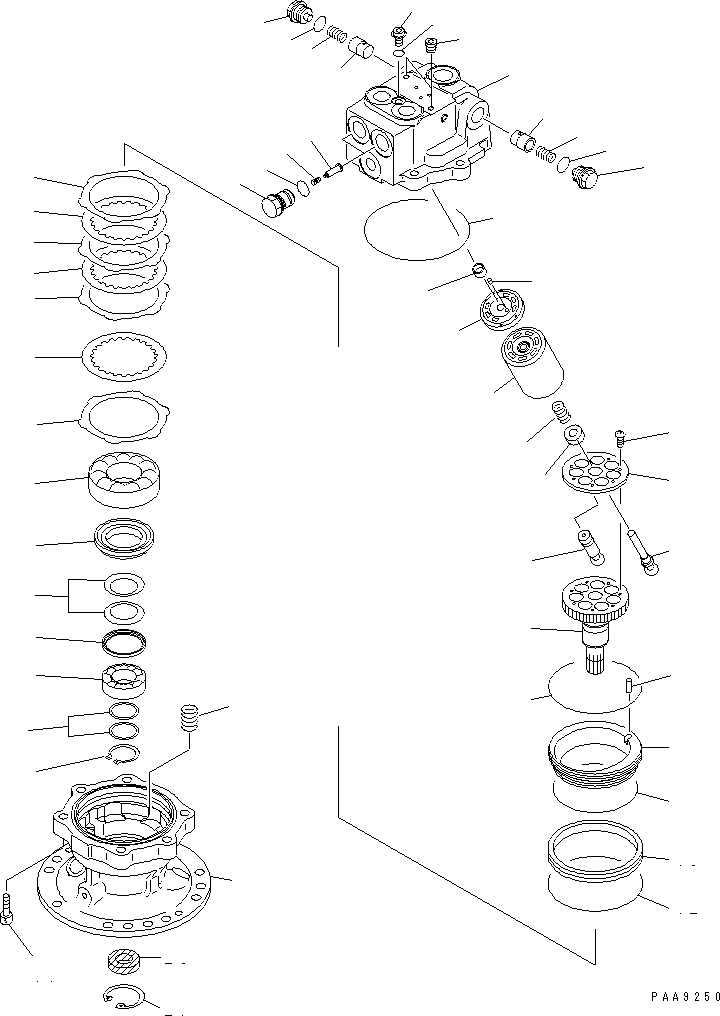 PAA9250