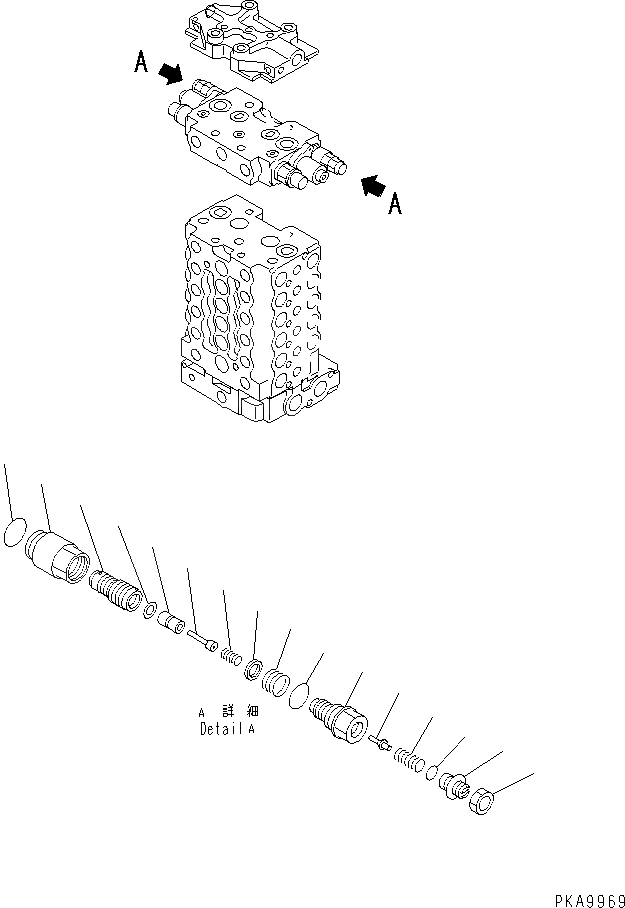 A

A

A 詳 細
Detail A

PKA9969