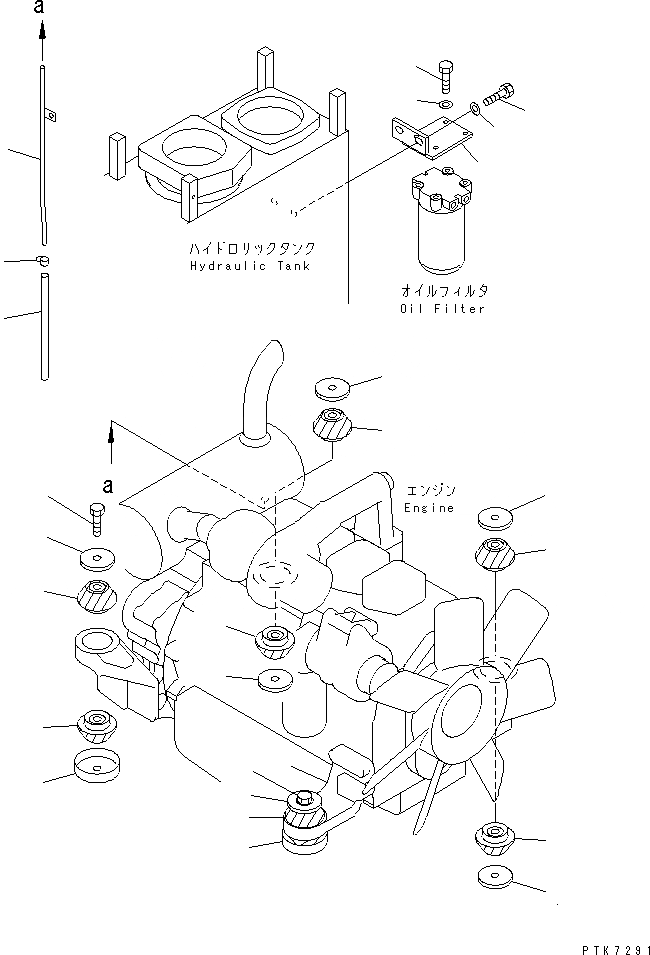 a

ハイドロリックタンク
Hydraulic Tank

オイルフィルタ
Oil Filter

a

エンジン
Engine

PTK7291