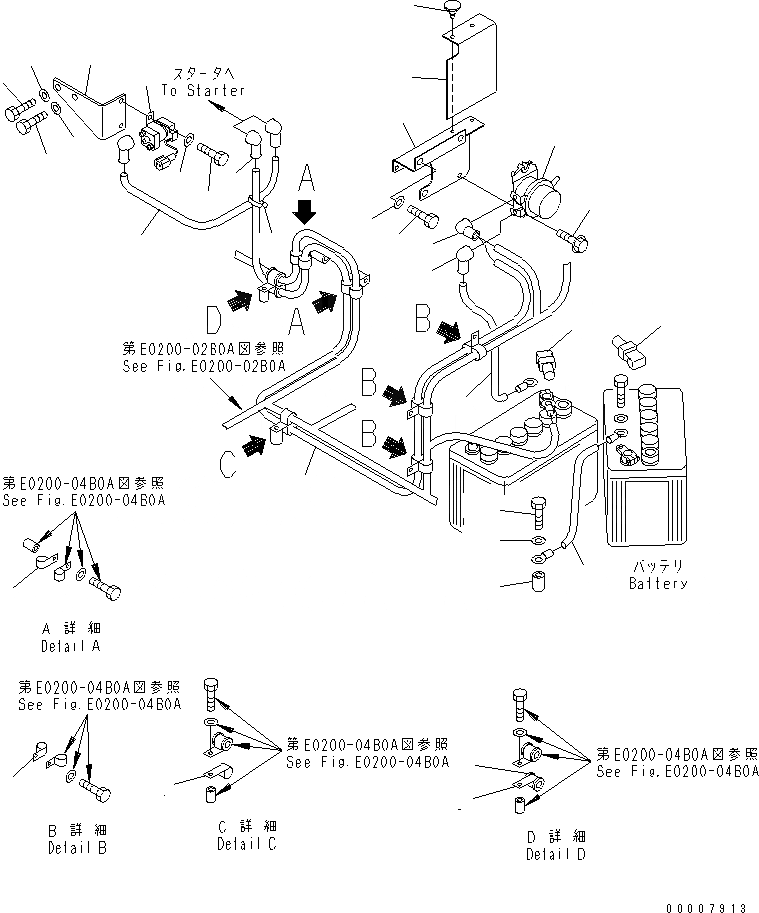 スタータへ
To Starter

A

D
A

B

第E0200-02B0A図参照
See Fig.E0200-02B0A

B

B

C

第E0200-04B0A図参照
See Fig.E0200-04B0A

バッテリ
Battery

A 詳 細
Detail A

第E0200-04B0A図参照
See Fig.E0200-04B0A

第E0200-04B0A図参照
See Fig.E0200-04B0A

第E0200-04B0A図参照
See Fig.E0200-04B0A

B 詳 細
Detail B

C 詳 細
Detail C

D 詳 細
Detail D

00007913