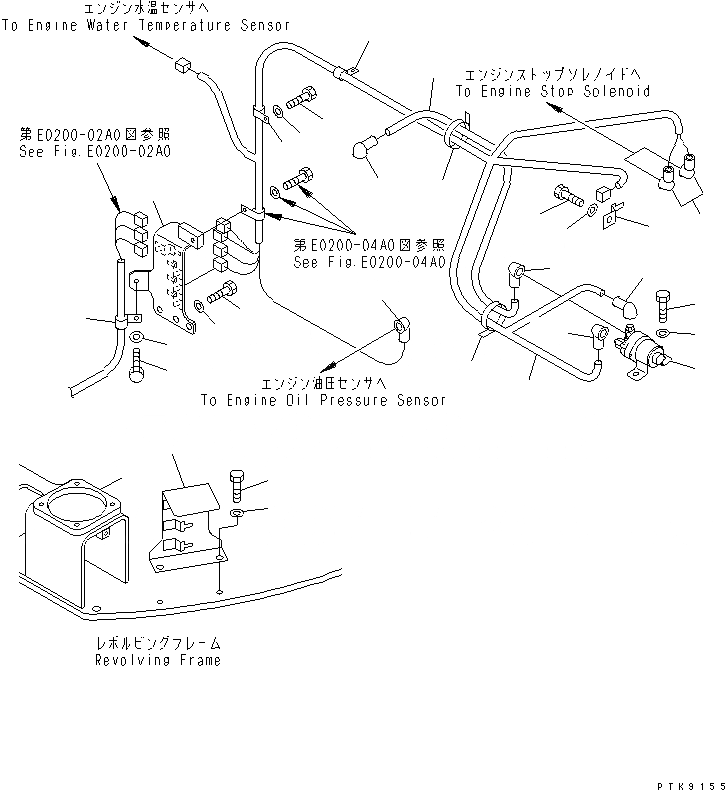 エンジン水温センサへ
To Engine Water Temperature Sensor

エンジンストップソレノイドへ
To Engine Stop Solenoid

第E0200-02A0図参照
See Fig.E0200-02A0

第E0200-04A0図参照
See Fig.E0200-04A0

エンジン油圧センサへ
To Engine Oil Pressure Sensor

レボルビングフレーム
Revolving Frame

PTK9155