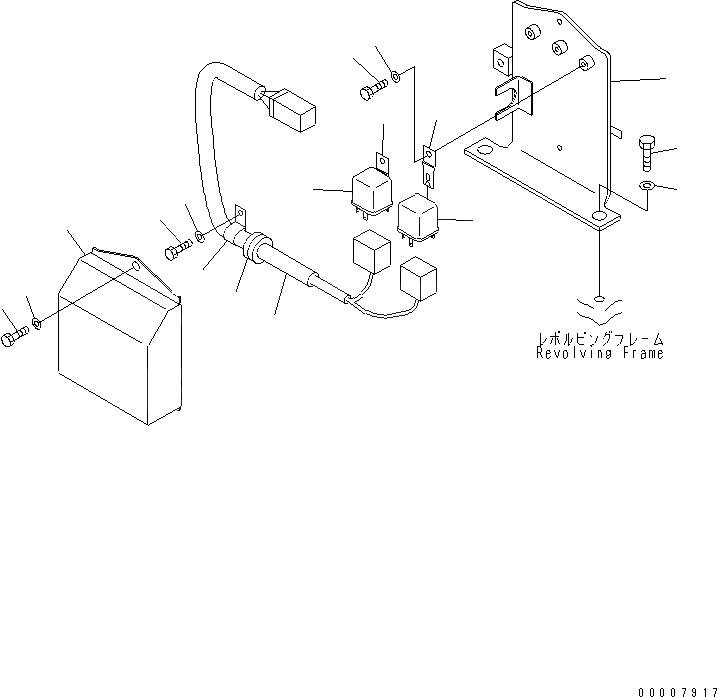 レボルビングフレーム
Revolving Frame

00007917