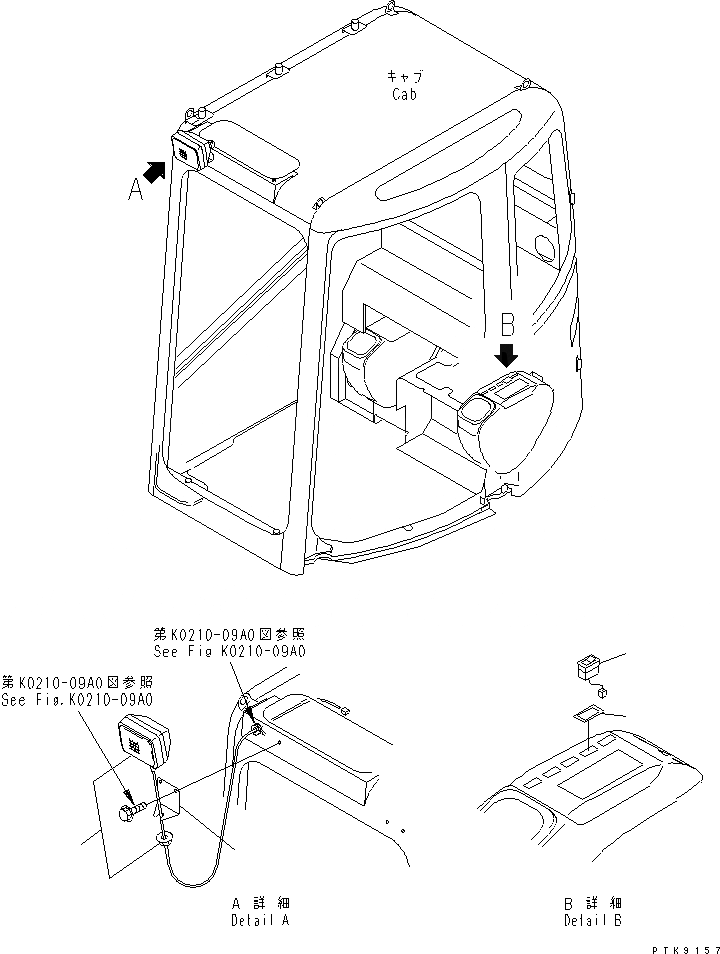 キャブ
Cab

A

B

第K0210-09A0図参照
See Fig K0210-09A0

第K0210-09A0図参照
See Fig.K0210-09A0

A 詳 細
Detail A

B 詳 細
Detail B

PTK9157