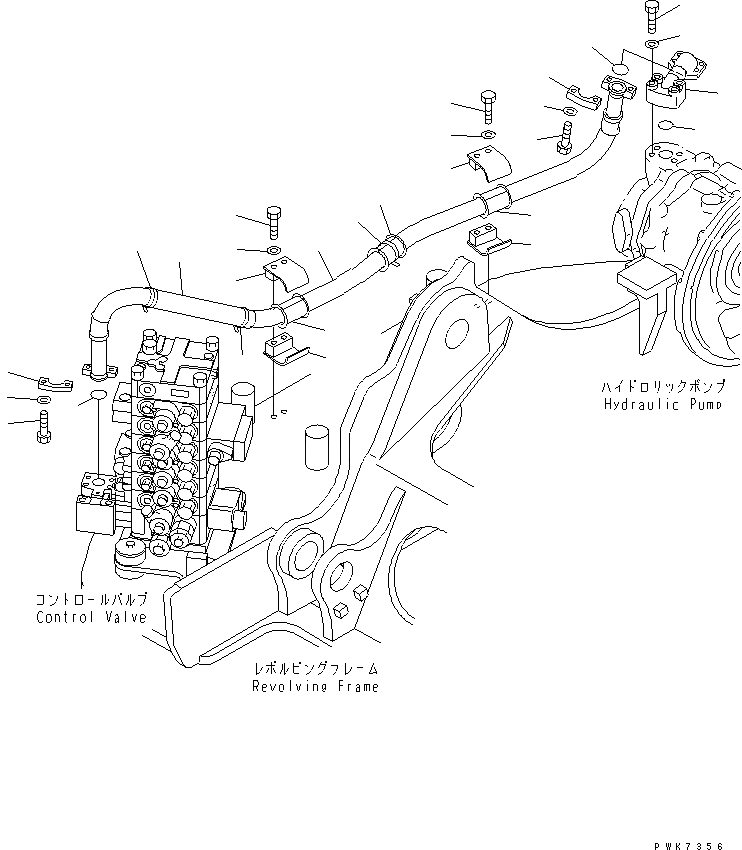 ハイドロリックポンプ
Hydraulic Pump

コントロールバルブ
Control Valve

レボルビングフレーム
Revolving Frame

PWK7356