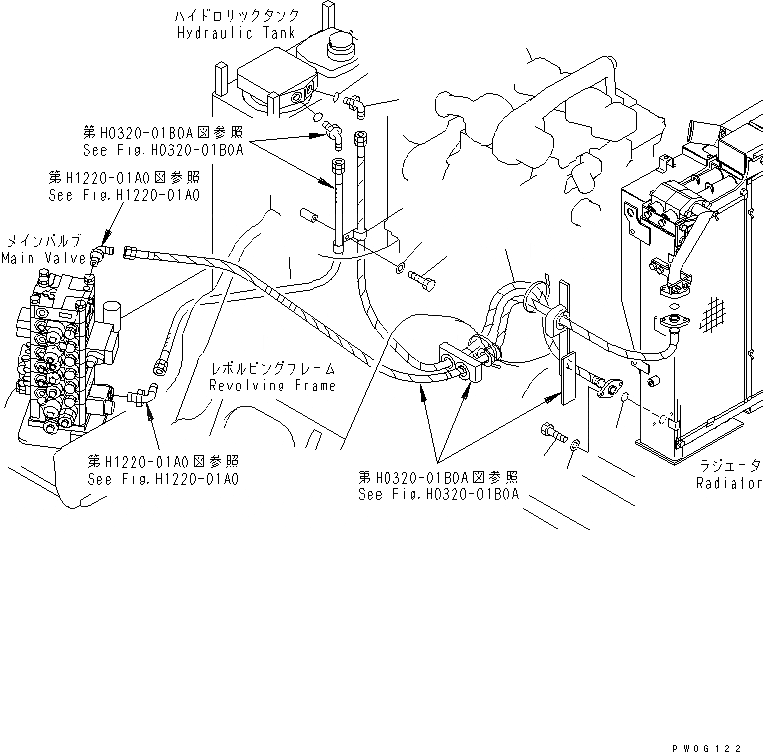 ハイドロリックタンク
Hydraulic Tank

第H0320-01B0A図参照
See Fig.H0320-01B0A

第H1220-01A0図参照
See Fig.H1220-01A0

メインバルブ
Main Valve

レボルビングフレーム
Revolving Frame

第H1220-01A0図参照
See Fig.H1220-01A0

第H0320-01B0A図参照
See Fig.H0320-01B0A

ラジエータ
Radiator

PW0G122