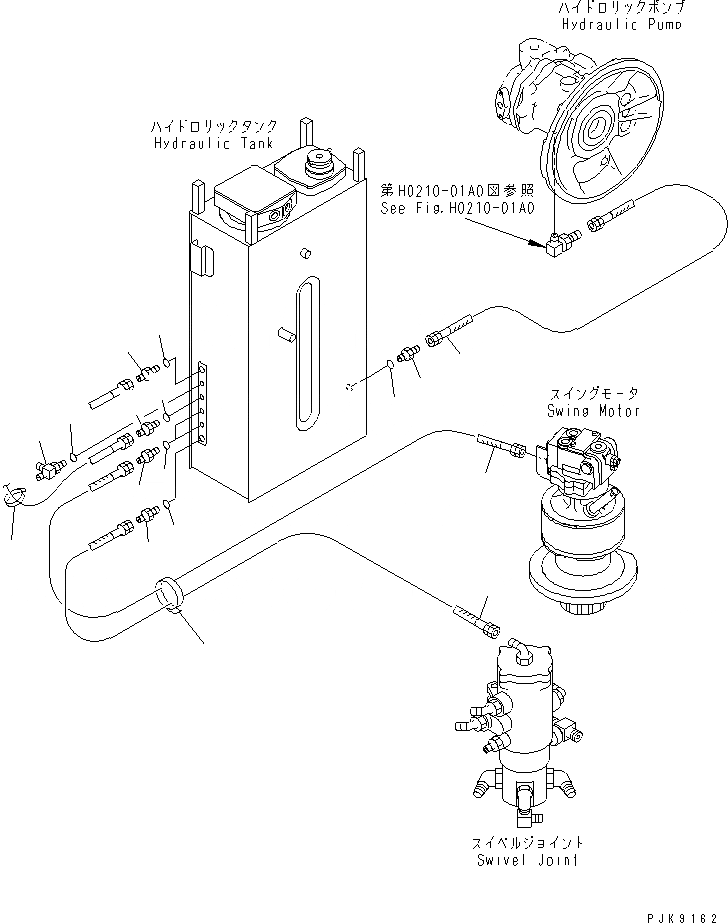 ハイドロリックポンプ
Hydraulic Pump

ハイドロリックタンク
Hydraulic Tank

第H0210-01A0図参照
See Fig.H0210-01A0

スイングモータ
Swing Motor

スイベルジョイント
Swivel Joint

PJK9162