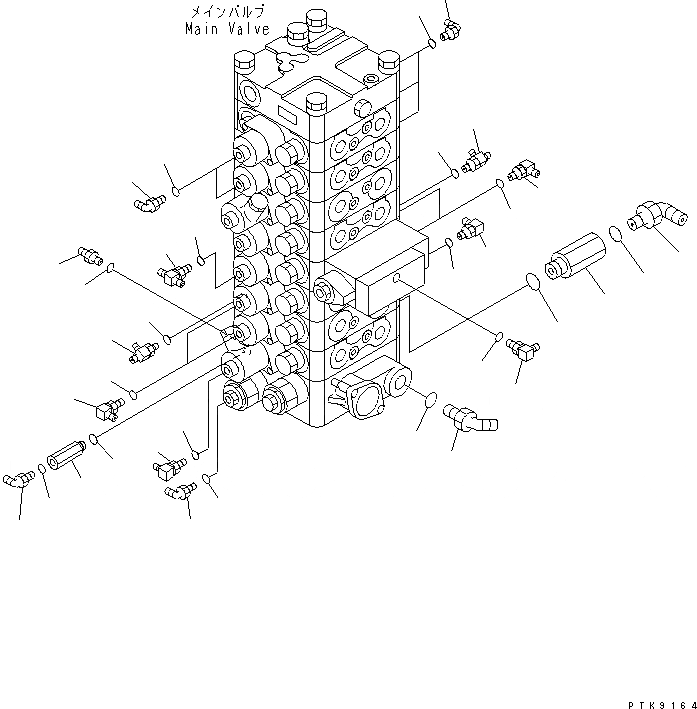 メインバルブ
Main Valve

PTK9164