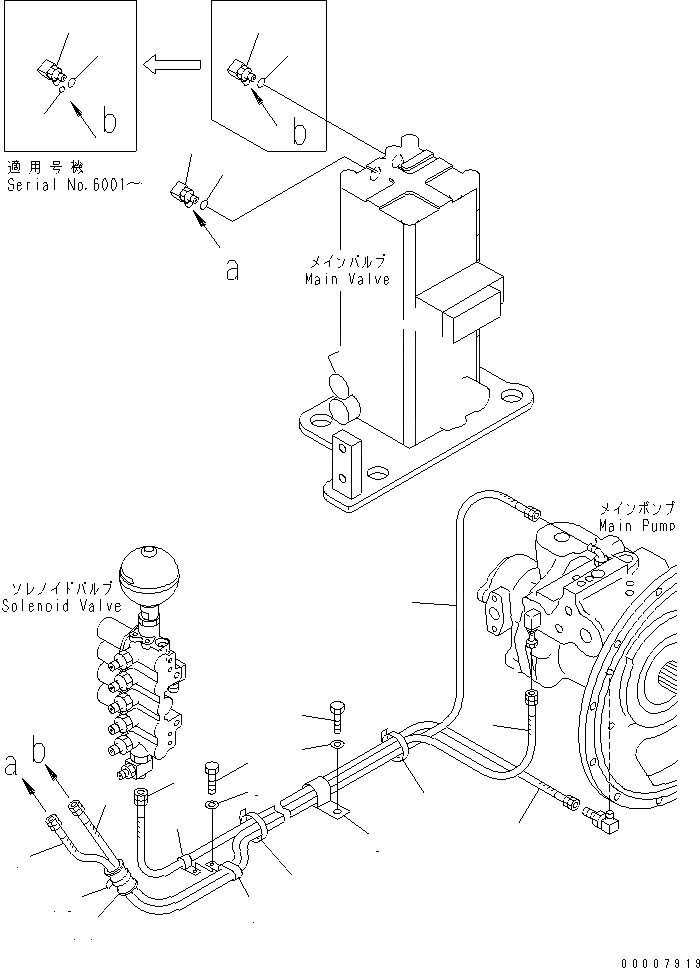 b

b

適用号機
Serial No.6001~

a

メインバルブ
Main Valve

メインポンプ
Main Pump

ソレノイドバルブ
Solenoid Valve

a b

00007919