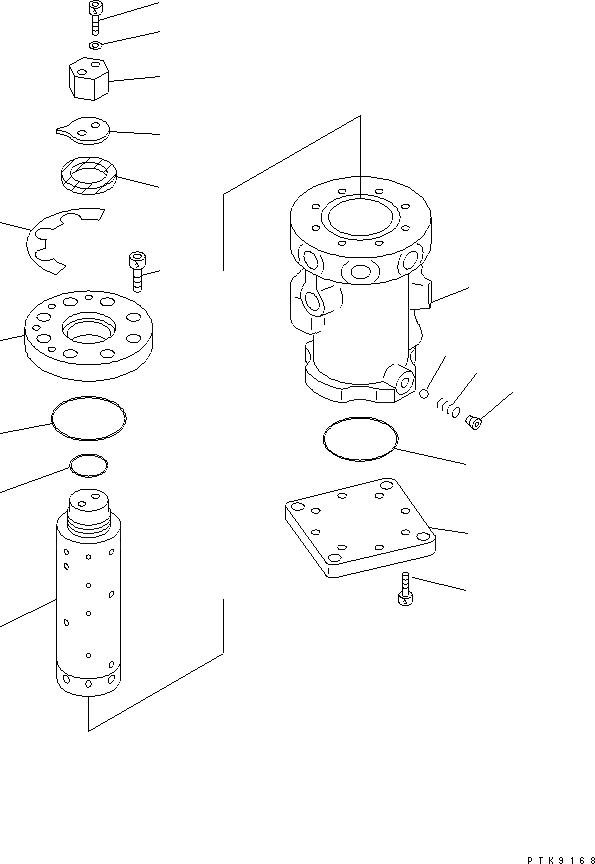 PTK9168