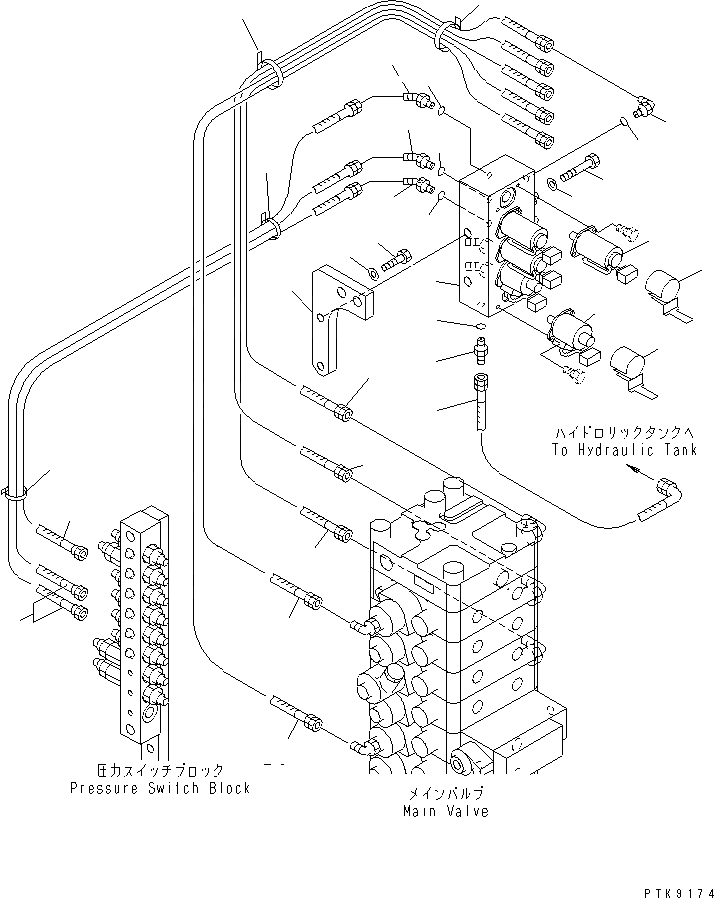 ハイドロリックタンクへ
To Hydraulic Tank

圧力スイッチブロック
Pressure Switch Block

メインバルブ
Main Valve

PTK9174