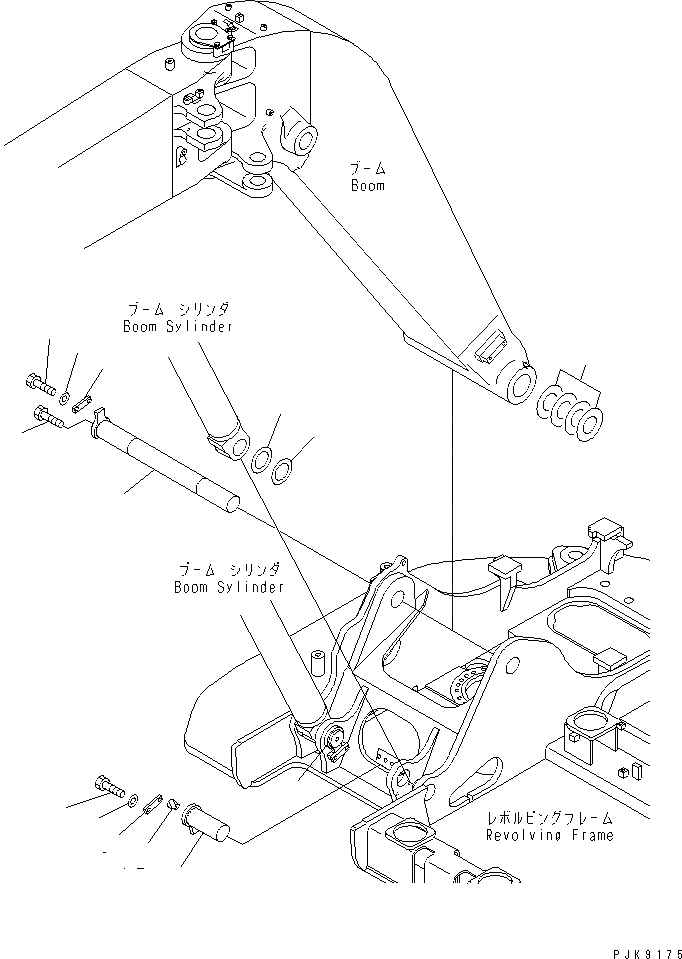 ブーム
Boom

ブーム シリンダ
Boom Sylinder

ブーム シリンダ
Boom Sylinder

レボルビングフレーム
Revolving Frame

PJK9175