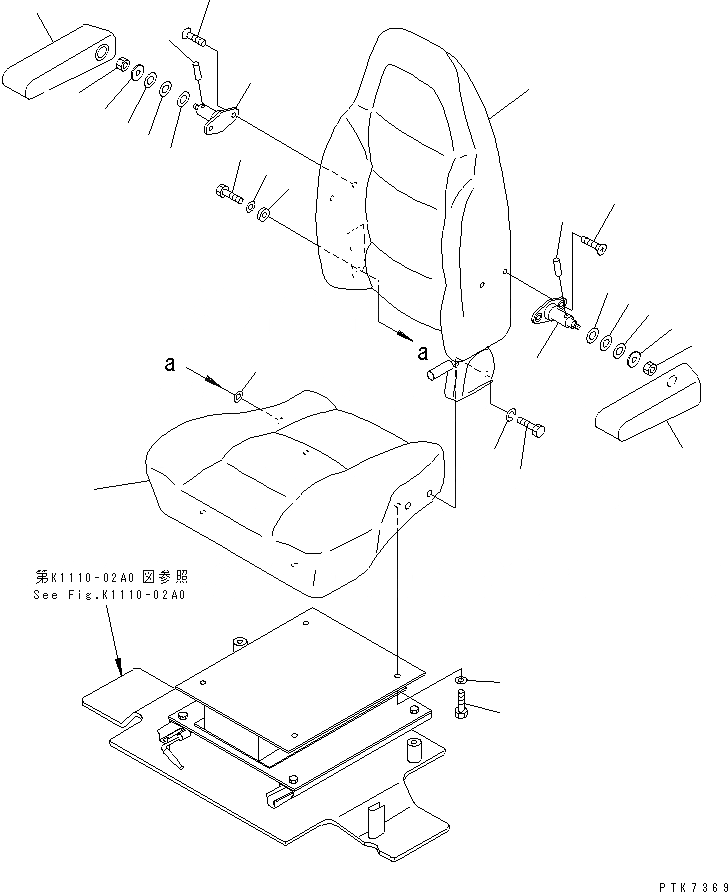 a

a

第K1110-02A0 図参照
See Fig.K1110-02A0

PTK7369