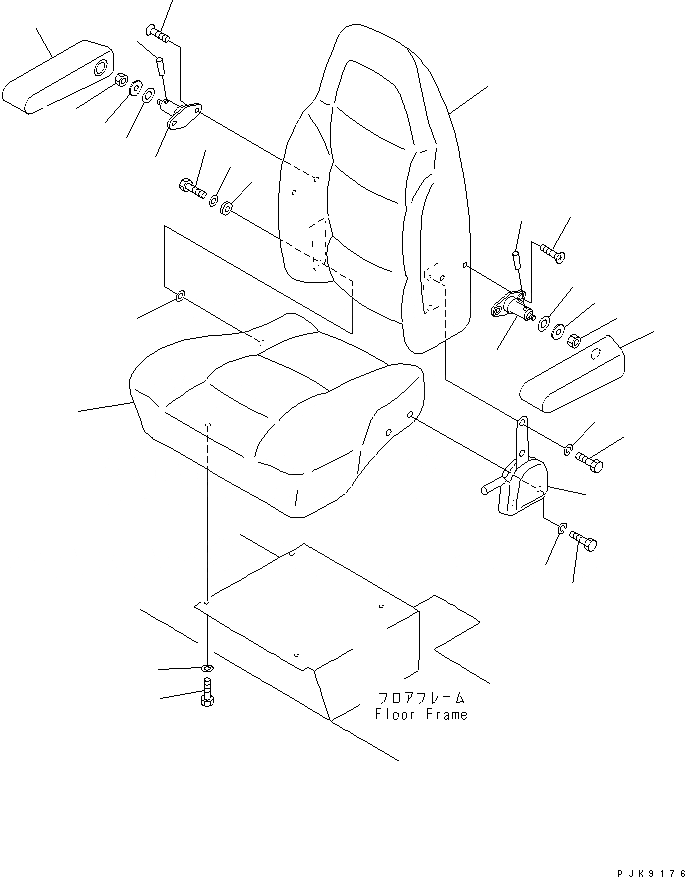 フロアフレーム
Floor Frame

PJK9176