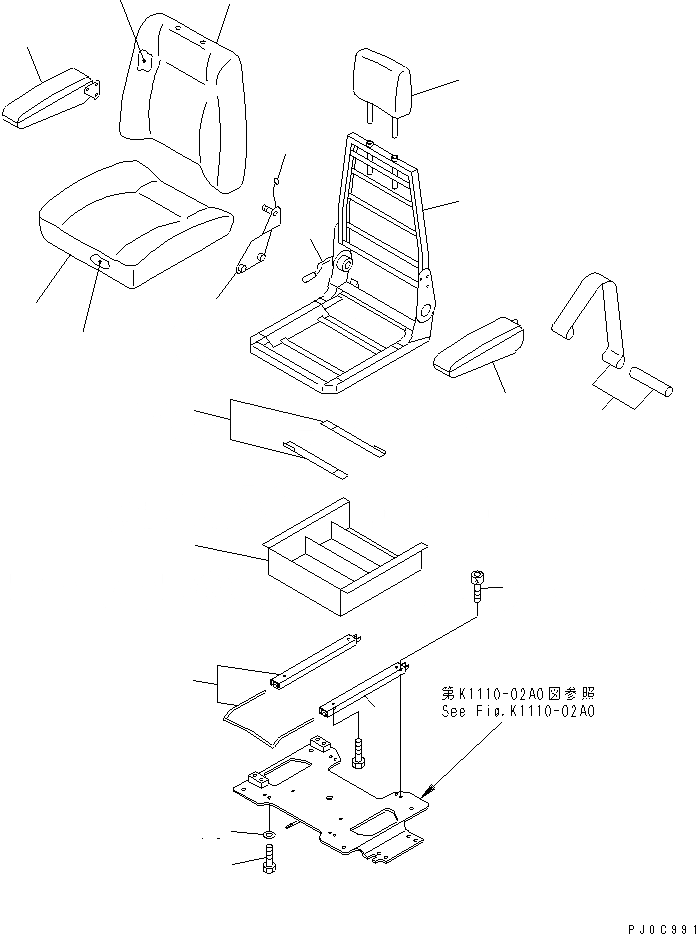 第K1110-02A0図参照
See Fig.K1110-02A0

PJ0C991