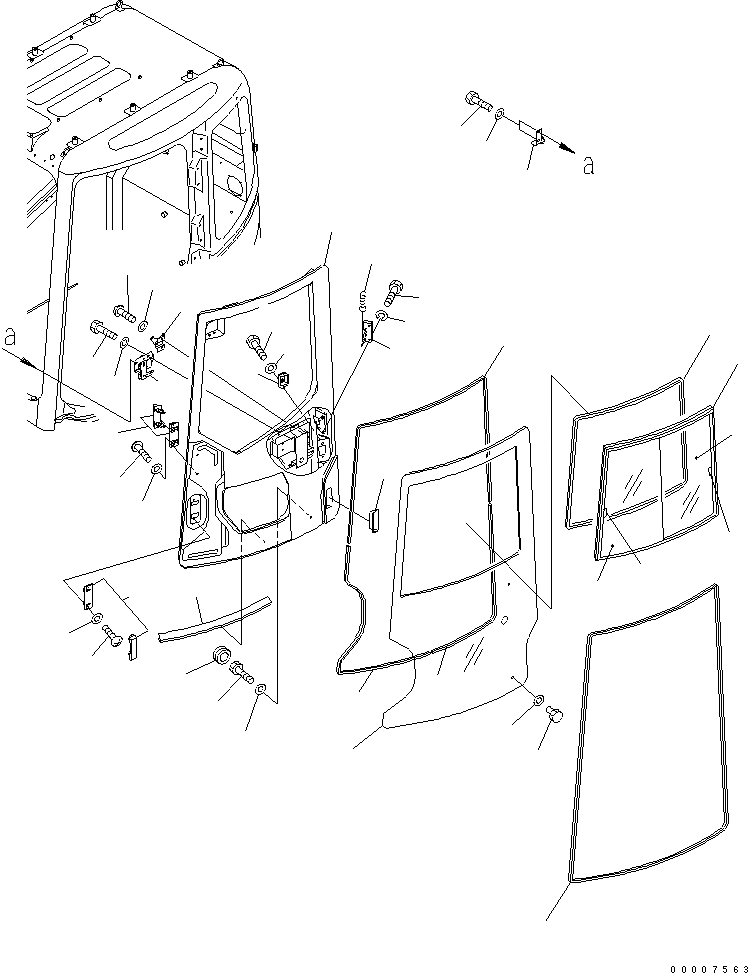 a

a

00007563