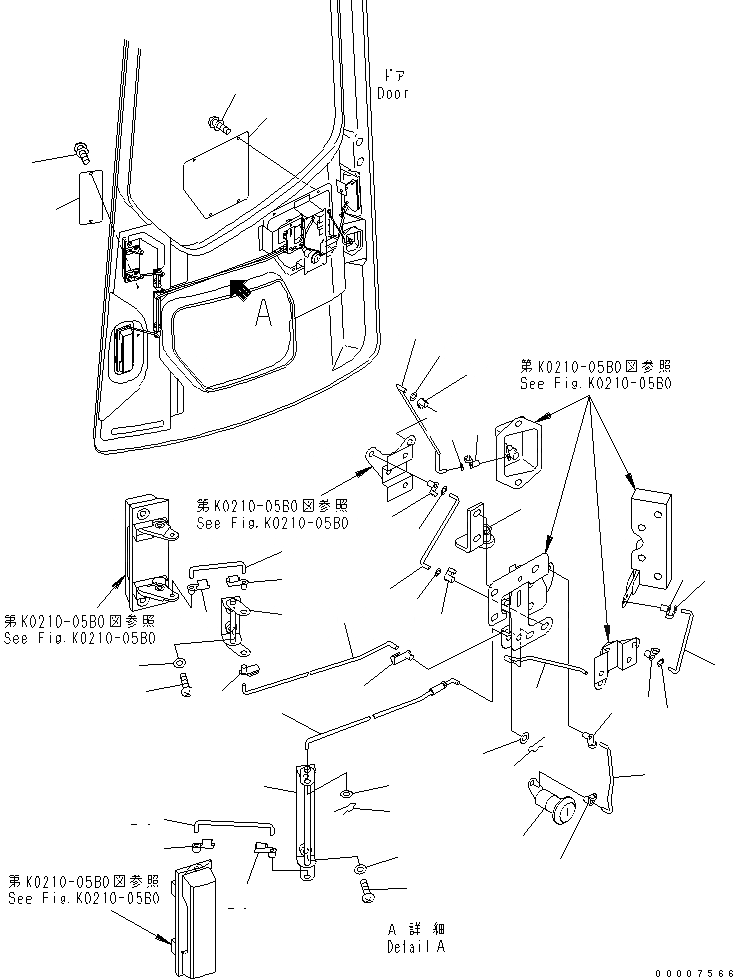 ドア
Door

A

第K0210-05B0図参照
See Fig.K0210-05B0

第K0210-05B0図参照
See Fig.K0210-05B0

第K0210-05B0図参照
See Fig.K0210-05B0

第K0210-05B0図参照
See Fig.K0210-05B0

A 詳細
Detail A

00007566