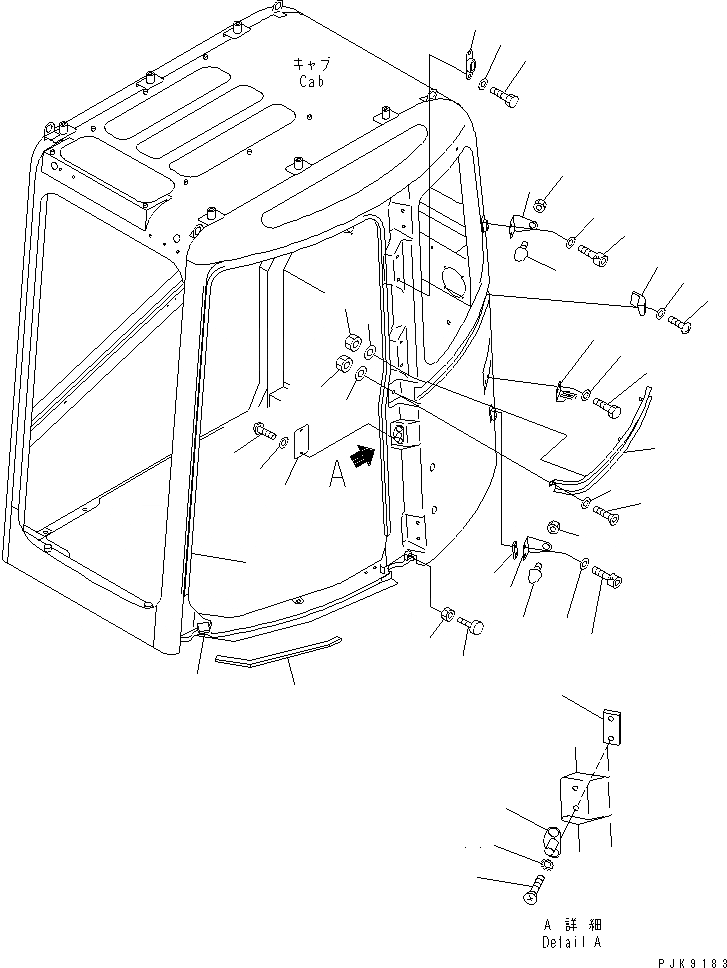 キャブ
Cab

A

A 詳細
Detail A

PJK9183