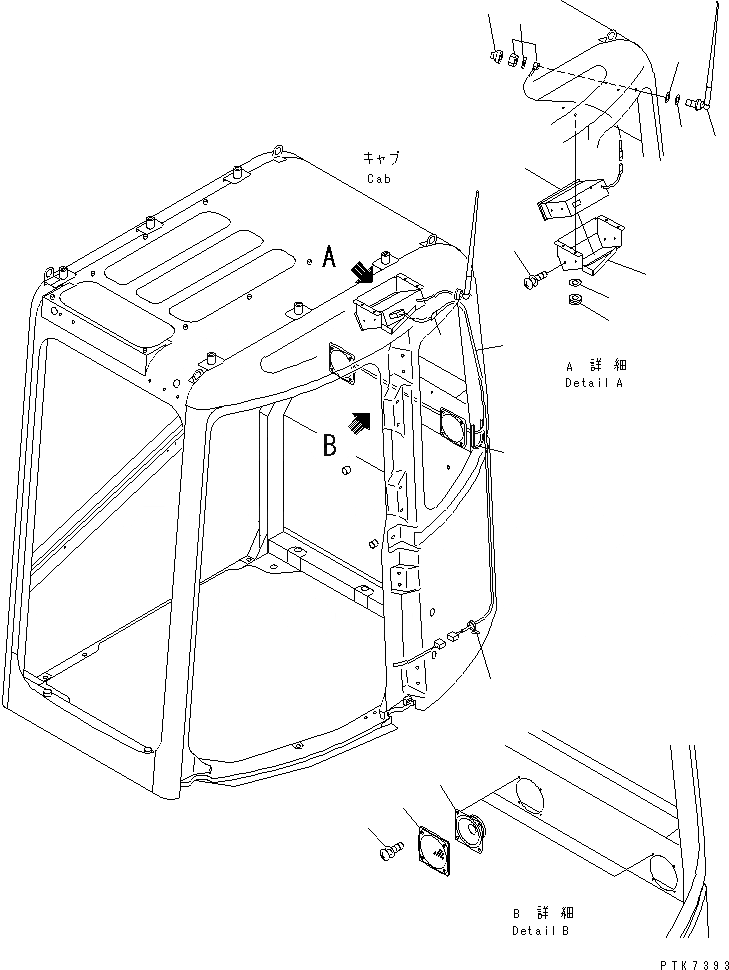 キャブ
Cab

A

B

A 詳細
Detail A

B 詳細
Detail B

PTK7393