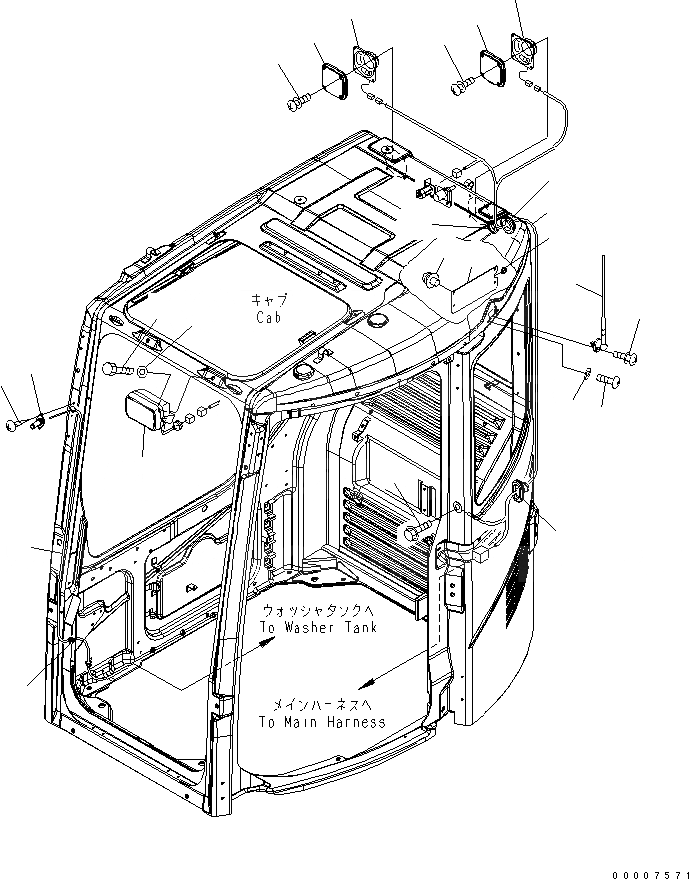 キャブ
Cab

ウォッシャタンクへ
To Washer Tank

メインハーネスへ
To Main Harness

00007571