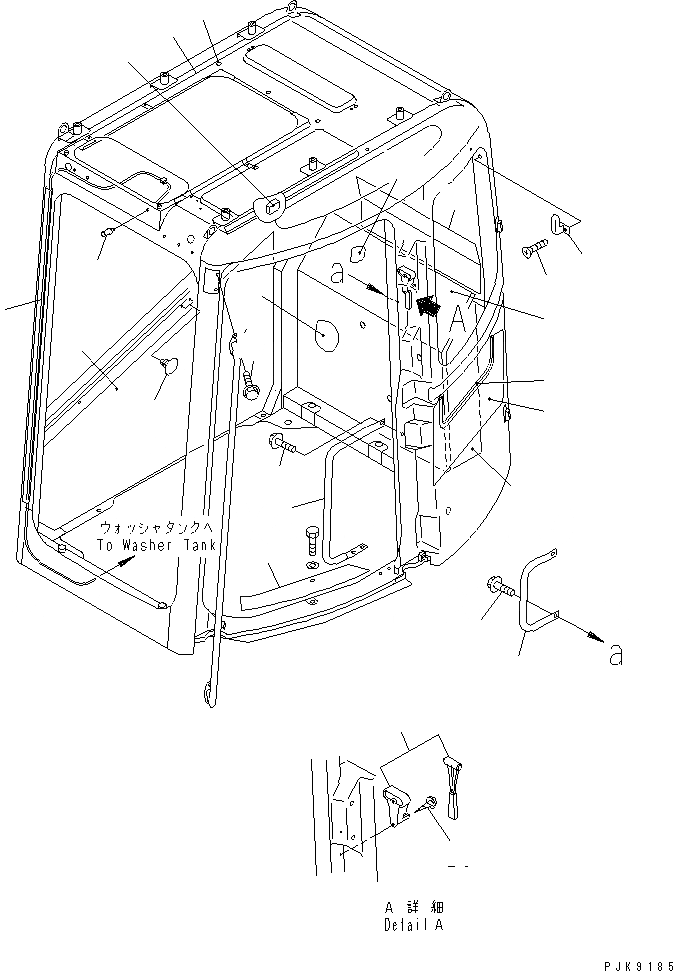 a

A

ウォッシャタンクへ
To Washer Tank

a

A 詳細
Detail A

PJK9185