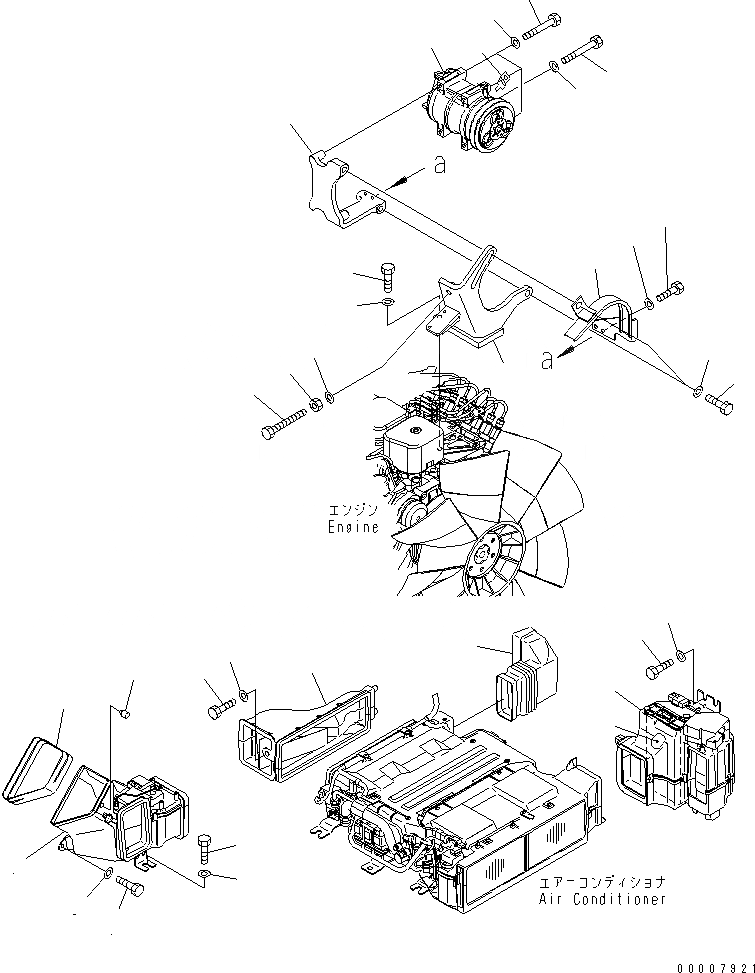 a

a

エンジン
Engine

エアーコンディショナ
Air Conditioner

00007921