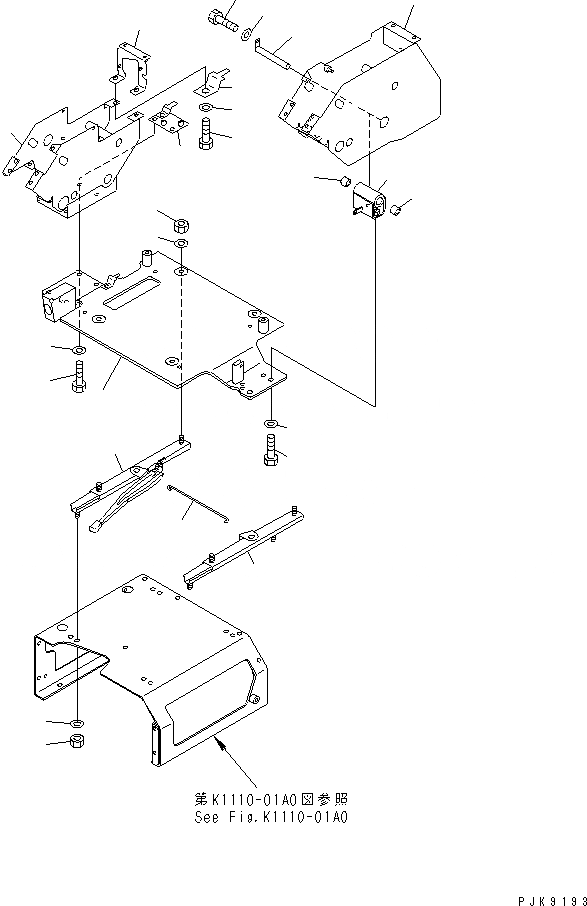 第K1110-01A0図参照
See Fig.K1110-01A0

PJK9193