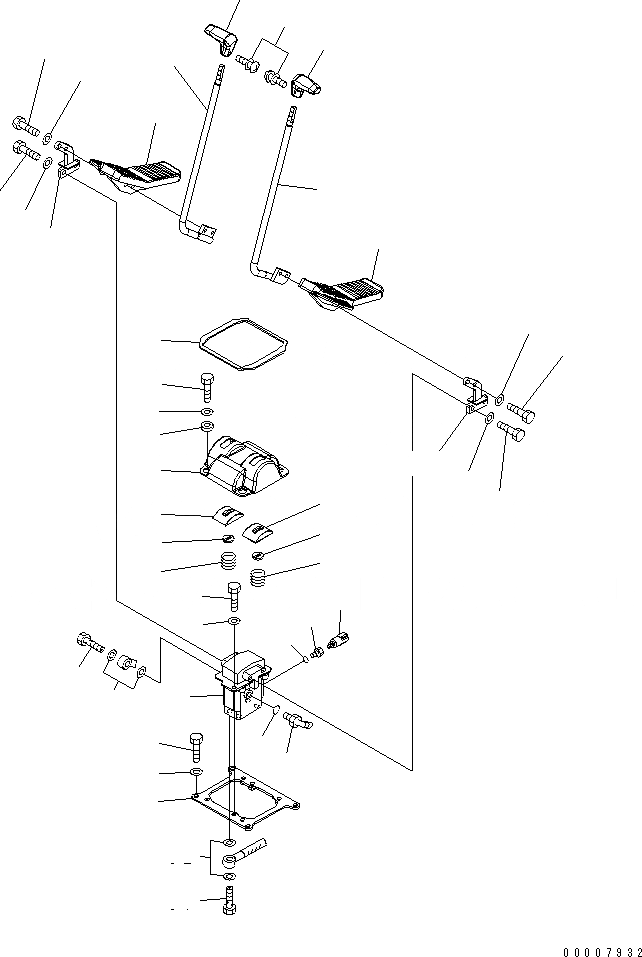 00007932