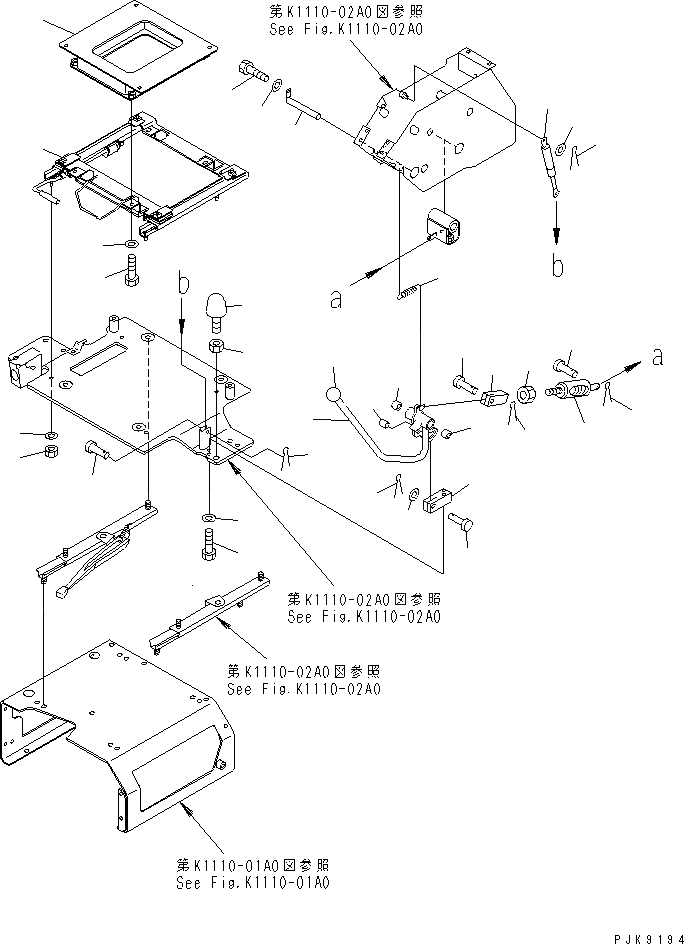 第K1110-02A0図参照
See Fig.K1110-02A0

b

a

b

a

第K1110-02A0図参照
See Fig.K1110-02A0

第K1110-02A0図参照
See Fig.K1110-02A0

第K1110-01A0図参照
See Fig.K1110-01A0

PJK9194