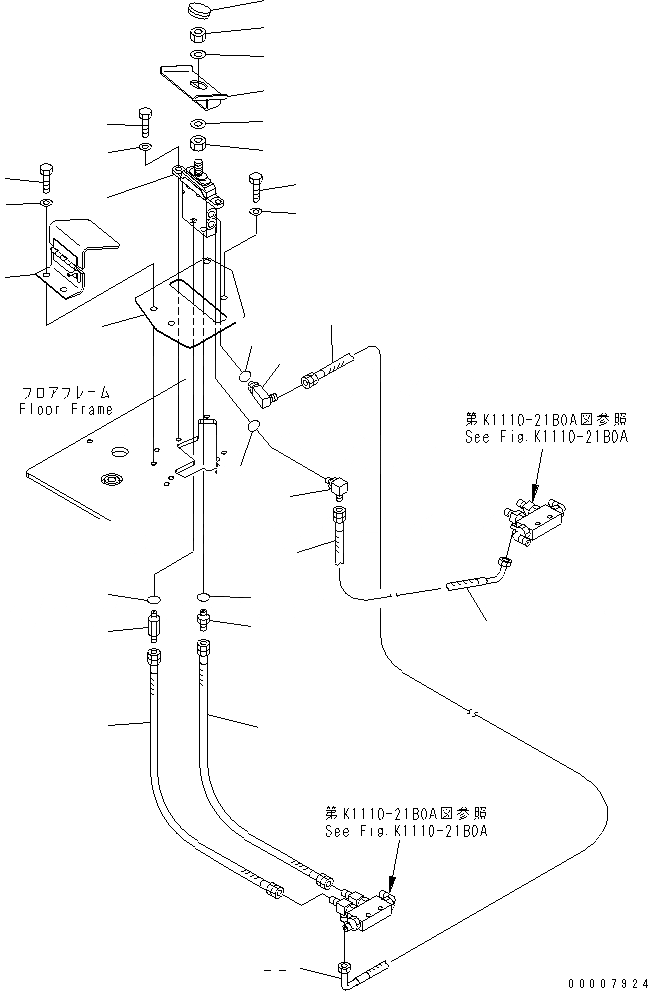 フロアフレーム
Floor Frame

第K1110-21B0A図参照
See Fig.K1110-21B0A

第K1110-21B0A図参照
See Fig.K1110-21B0A

00007924